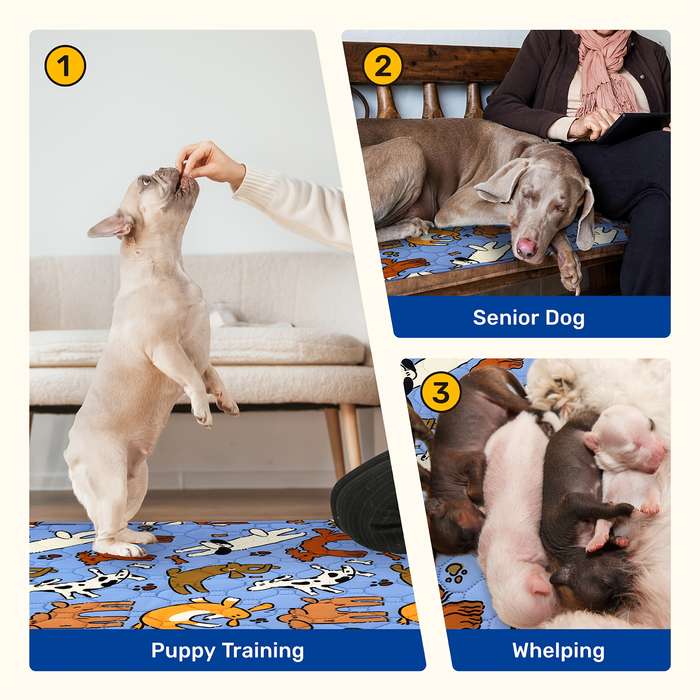 1
Puppy Training

2
Senior Dog

3
Whelping