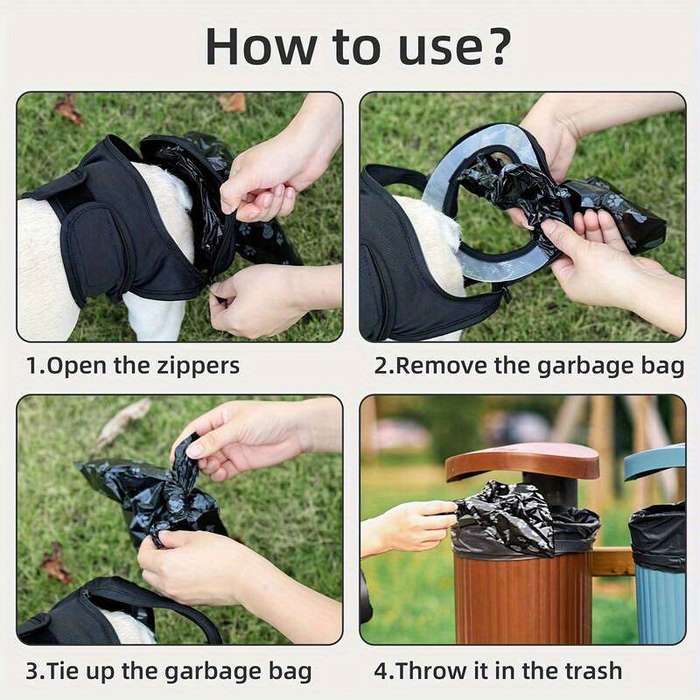 How to use?

1.Open the zippers

2.Remove the garbage bag

3.Tie up the garbage bag

4.Throw it in the trash