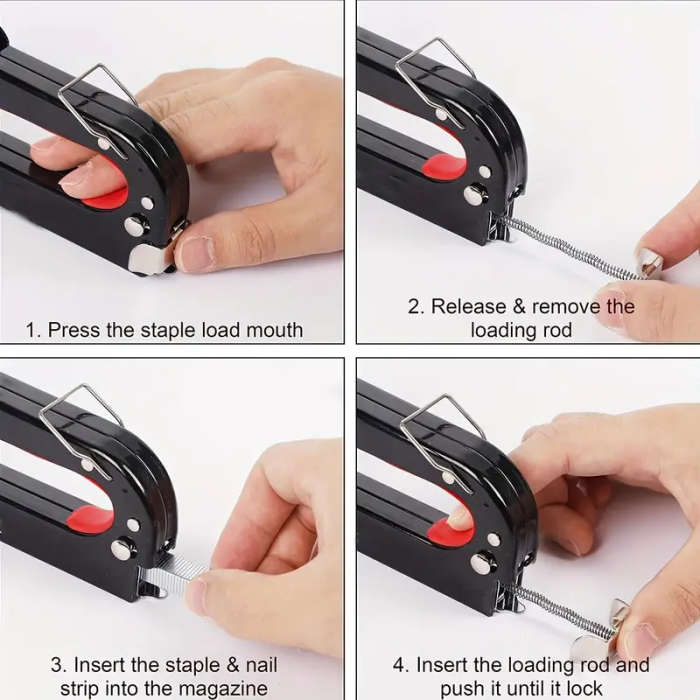 1. Press the staple load mouth

2. Release & remove the loading rod

3. Insert the staple & nail strip into the magazine

4. Insert the loading rod and push it until it lock