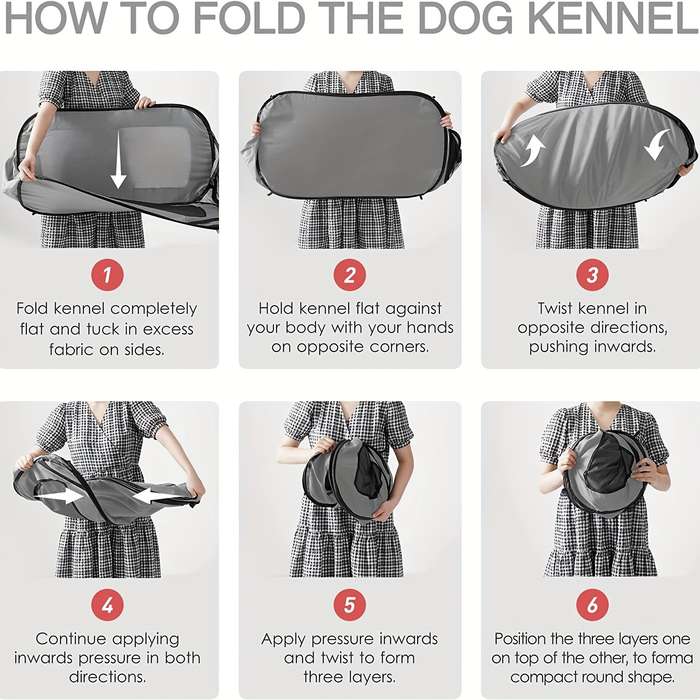 HOW TO FOLD THE DOG KENNEL

1
Fold kennel completely flat and tuck in excess fabric on sides.

2
Hold kennel flat against your body with your hands on opposite corners.

3
Twist kennel in opposite directions, pushing inwards.

4
Continue applying inwards pressure in both directions.

5
Apply pressure inwards and twist to form three layers.

6
Position the three layers one on top of the other, to forma compact round shape.