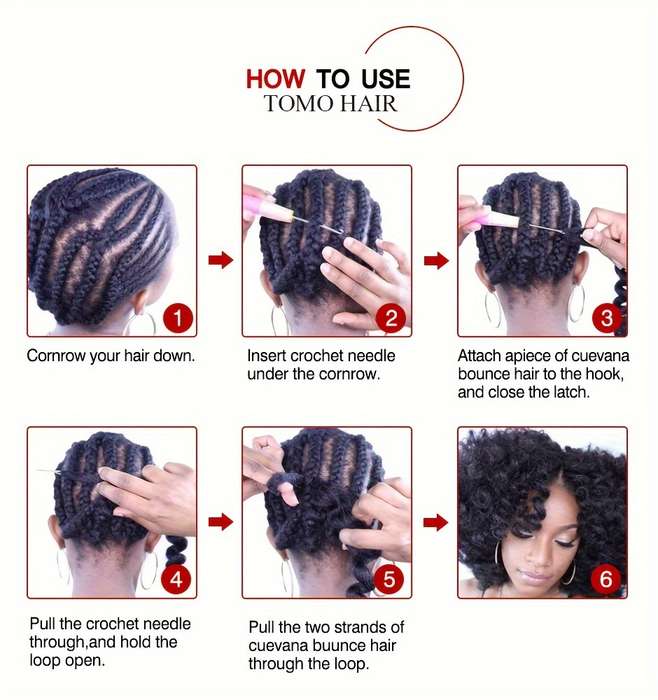 HOW TO USE
TOMO HAIR

1

Cornrow your hair down.

2

Insert crochet needle under the cornrow.

3

Attach apiece of cuevana bounce hair to the hook, and close the latch.

4

Pull the crochet needle through,and hold the loop open.

5

Pull the two strands of cuevana buunce hair through the loop.

6