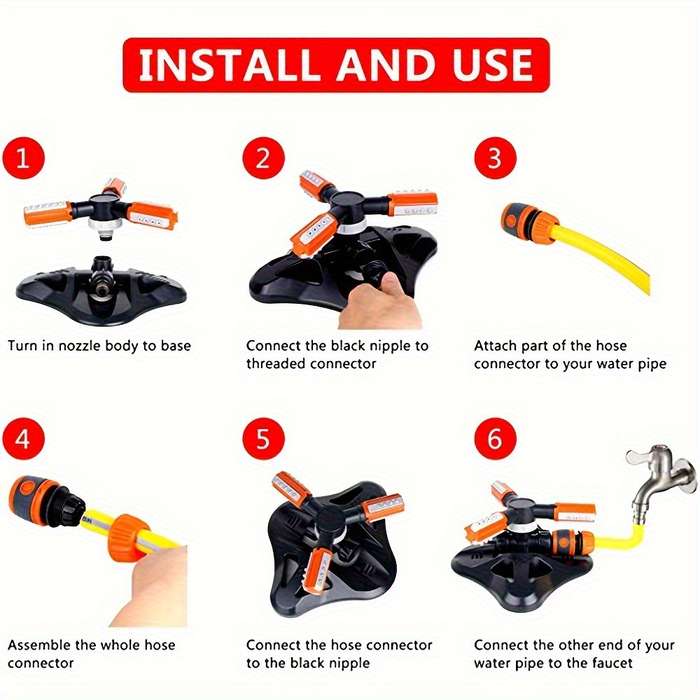 INSTALL AND USE

1

Turn in nozzle body to base

2

Connect the black nipple to threaded connector

3

Attach part of the hose connector to your water pipe

4

Assemble the whole hose connector

5

Connect the hose connector to the black nipple

6

Connect the other end of your water pipe to the faucet