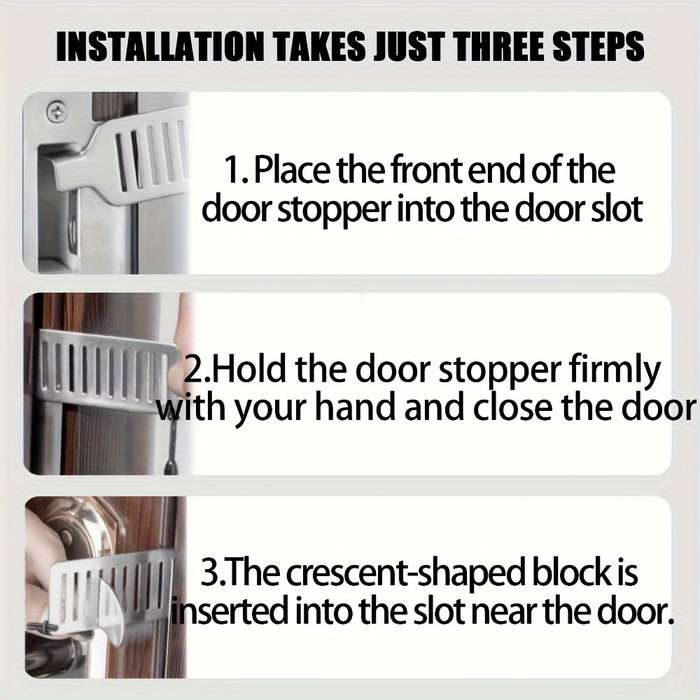 INSTALLATION TAKES JUST THREE STEPS

1. Place the front end of the door stopper into the door slot

2.Hold the door stopper firmly with your hand and close the door

3.The crescent-shaped block is inserted into the slot near the door.