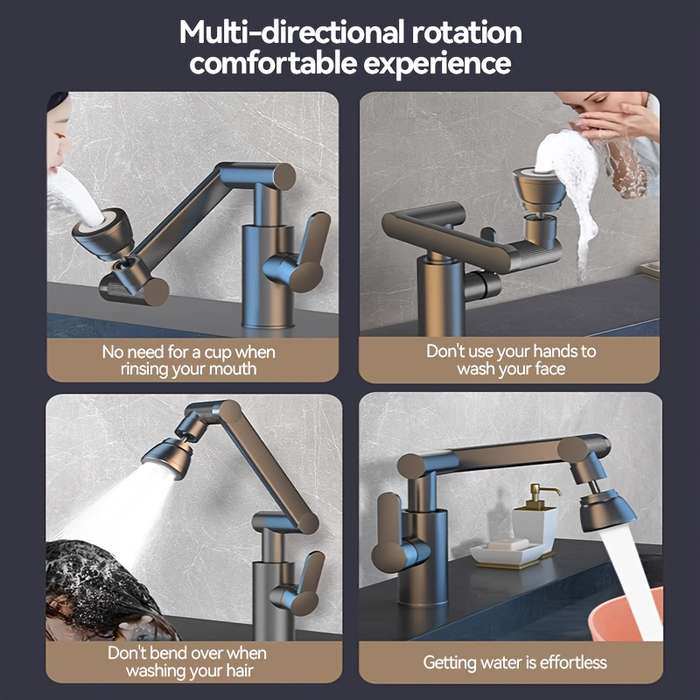 Multi-directional rotation comfortable experience

No need for a cup when rinsing your mouth

Don't use your hands to wash your face

Don't bend over when washing your hair

Getting water is effortless