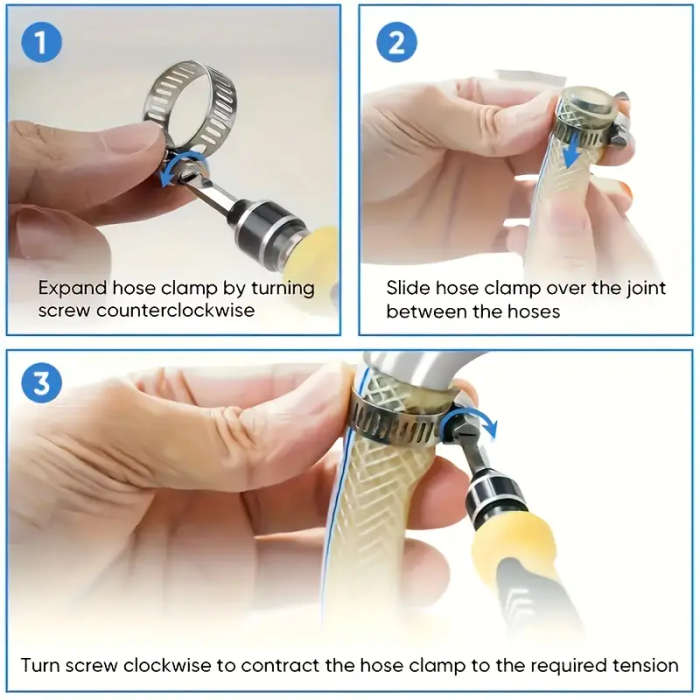 1

Expand hose clamp by turning screw counterclockwise

2

Slide hose clamp over the joint between the hoses

3

Turn screw clockwise to contract the hose clamp to the required tension