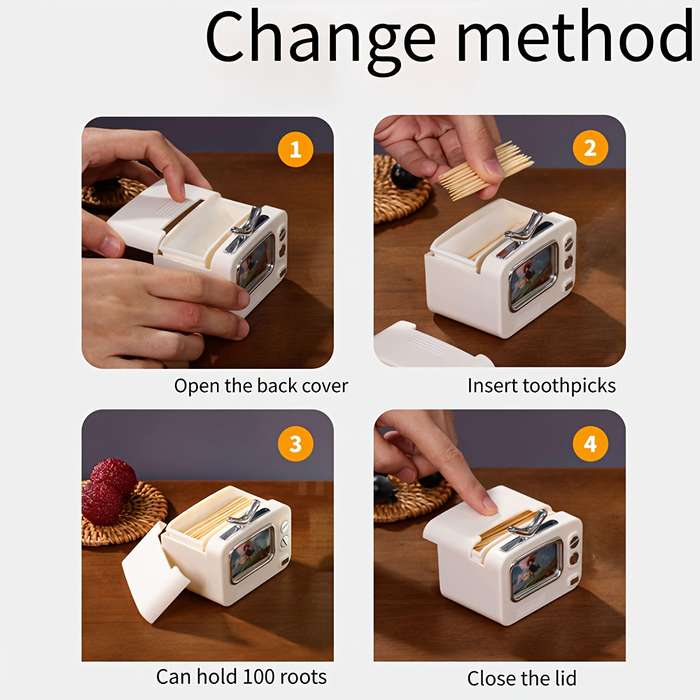 Change method

1

Open the back cover

2

Insert toothpicks

3

Can hold 100 roots

4

Close the lid