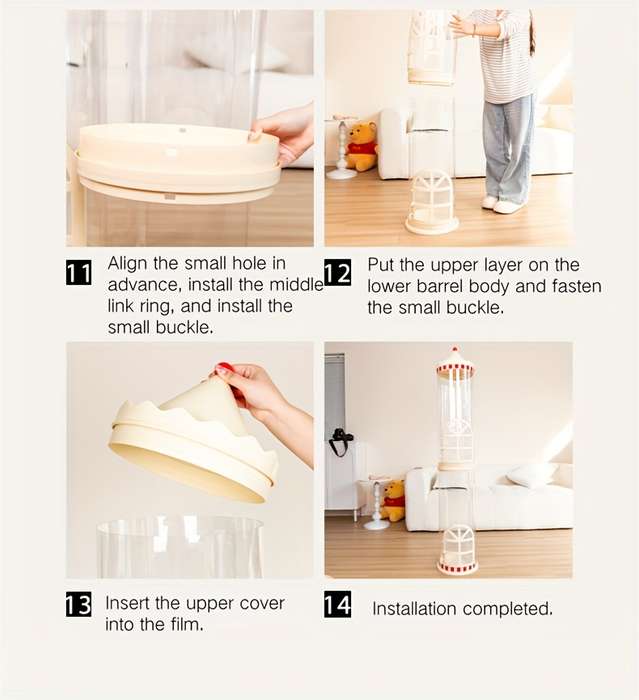 11 Align the small hole in advance, install the middle link ring, and install the small buckle.

12 Put the upper layer on the lower barrel body and fasten the small buckle.

13 Insert the upper cover into the film.

14 Installation completed.