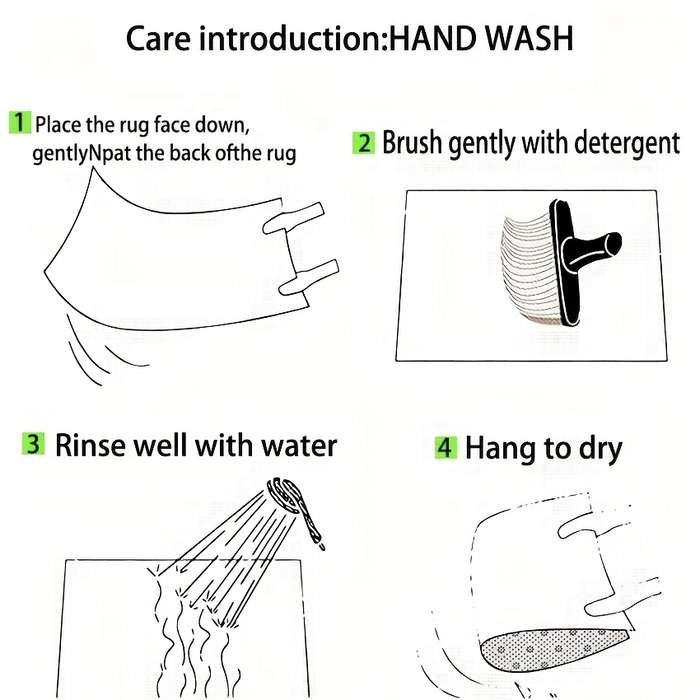 Care introduction:HAND WASH

1 Place the rug face down, gentlyNpat the back ofthe rug

2 Brush gently with detergent

3 Rinse well with water

4 Hang to dry