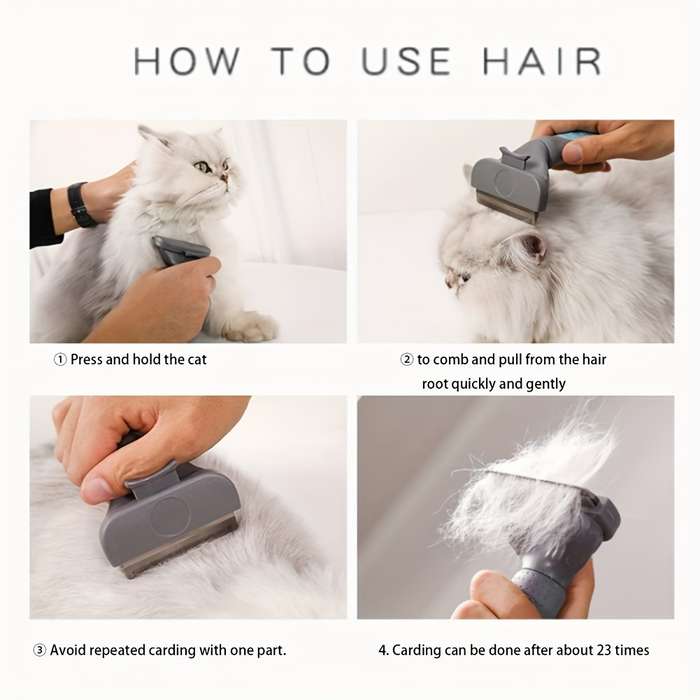 HOW TO USE HAIR

① Press and hold the cat

② to comb and pull from the hair root quickly and gently

③ Avoid repeated carding with one part.

4. Carding can be done after about 23 times