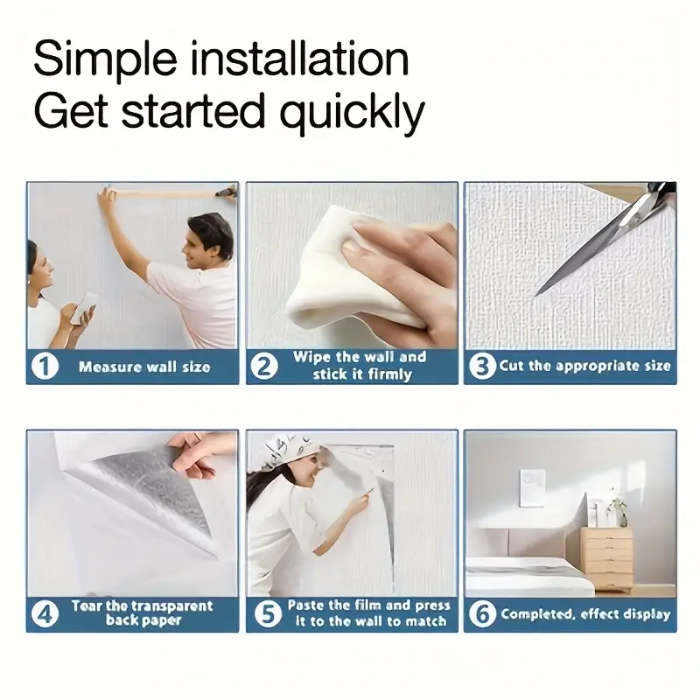 Simple installation
Get started quickly

1 Measure wall size

2 Wipe the wall and stick it firmly

3 Cut the appropriate size

4 Tear the transparent back paper

5 Paste the film and press it to the wall to match

6 Completed, effect display