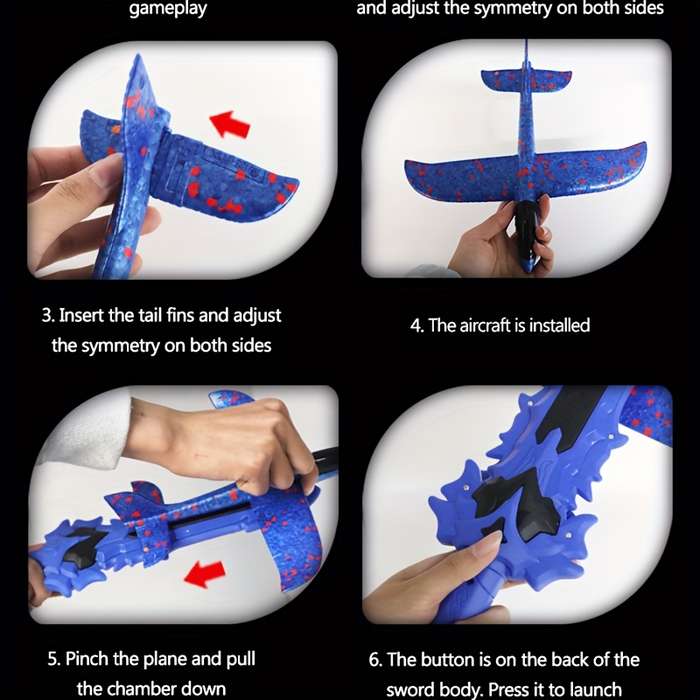 gameplay

and adjust the symmetry on both sides

3. Insert the tail fins and adjust the symmetry on both sides

4. The aircraft is installed

5. Pinch the plane and pull the chamber down

6. The button is on the back of the sword body. Press it to launch