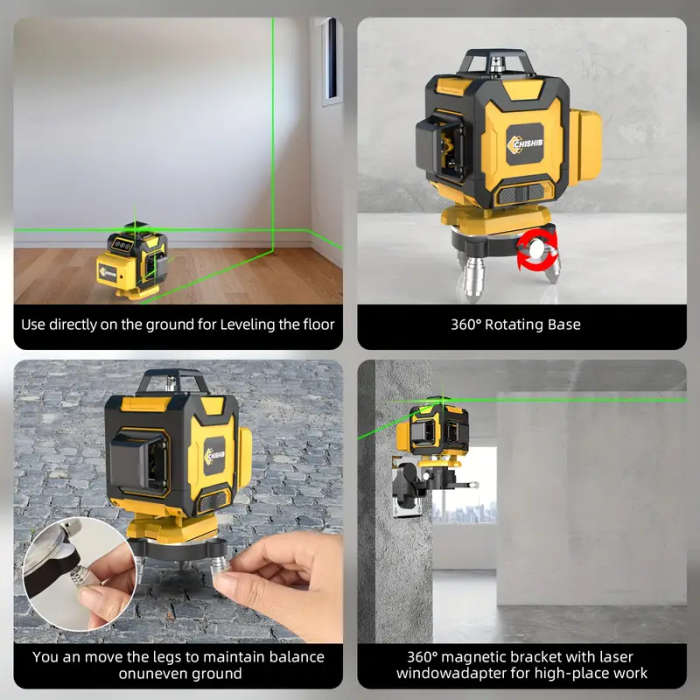 CHISHIB

Use directly on the ground for Leveling the floor

CHISHIB

360° Rotating Base

CHISHIB

You an move the legs to maintain balance onuneven ground

360° magnetic bracket with laser windowadapter for high-place work