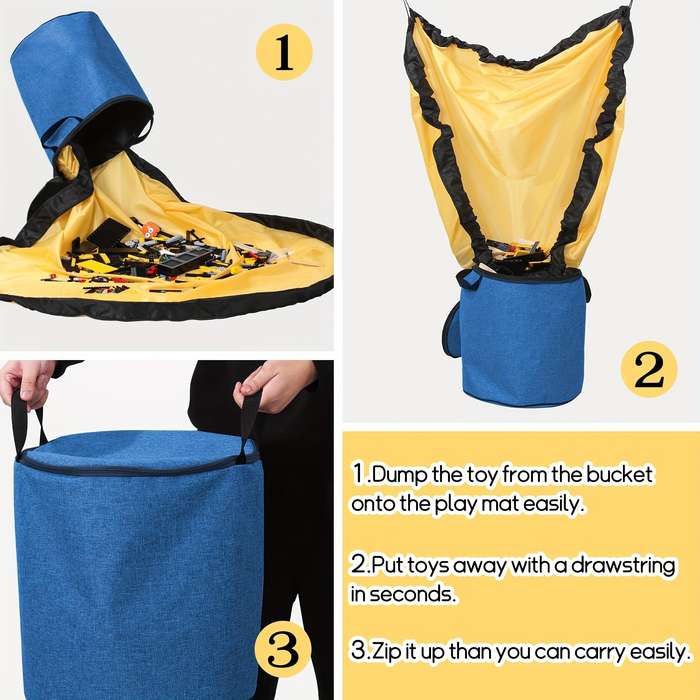 1

2

3

1.Dump the toy from the bucket onto the play mat easily.

2.Put toys away with a drawstring in seconds.

3.Zip it up than you can carry easily.