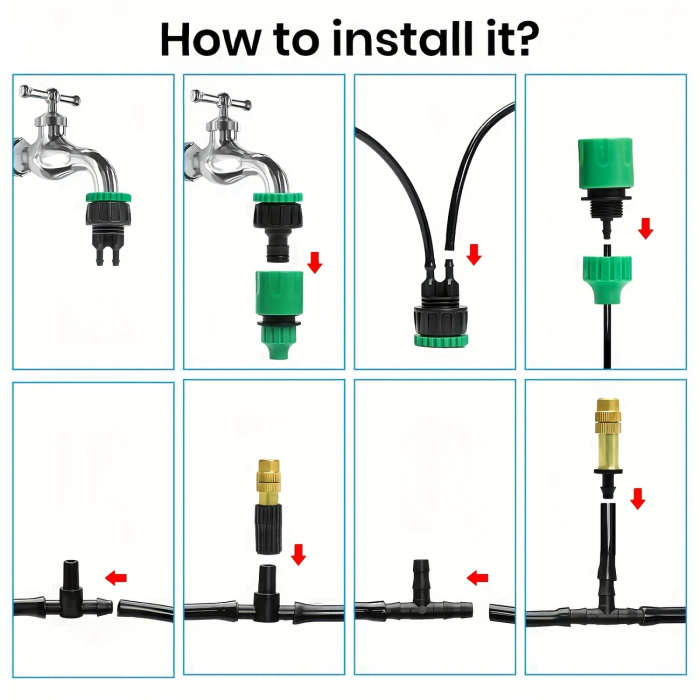 How to install it?