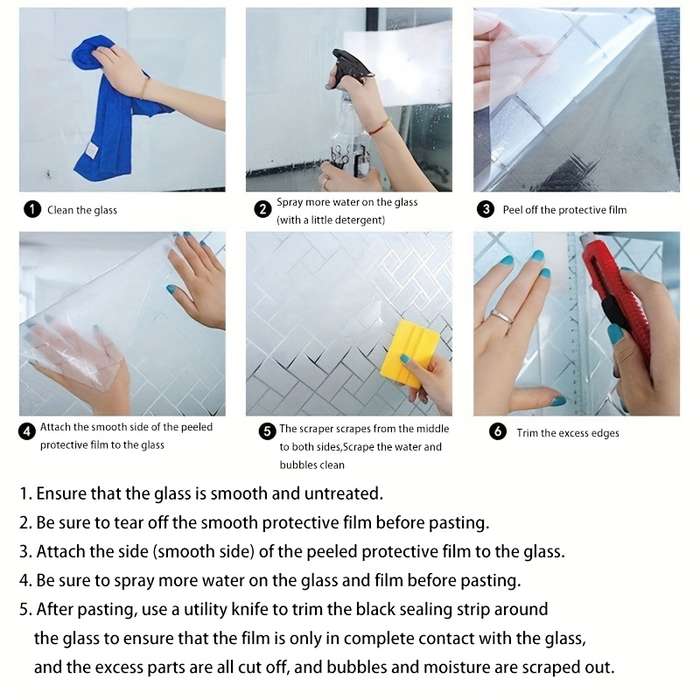 1 Clean the glass

2 Spray more water on the glass (with a little detergent)

3 Peel off the protective film

4 Attach the smooth side of the peeled protective film to the glass

5 The scraper scrapes from the middle to both sides,Scrape the water and bubbles clean

6 Trim the excess edges

1. Ensure that the glass is smooth and untreated.
2. Be sure to tear off the smooth protective film before pasting.
3. Attach the side (smooth side) of the peeled protective film to the glass.
4. Be sure to spray more water on the glass and film before pasting.
5. After pasting, use a utility knife to trim the black sealing strip around the glass to ensure that the film is only in complete contact with the glass, and the excess parts are all cut off, and bubbles and moisture are scraped out.