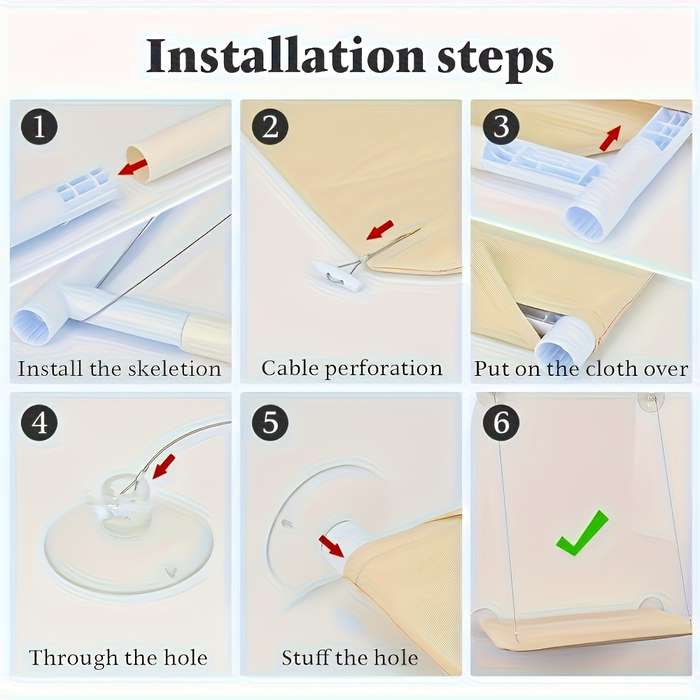 Installation steps

1
Install the skeletion

2
Cable perforation

3
Put on the cloth over

4
Through the hole

5
Stuff the hole

6