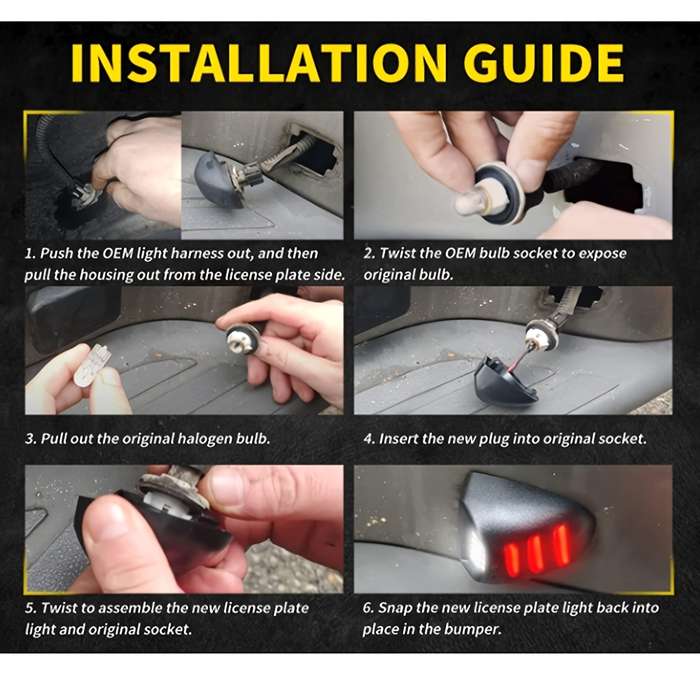 INSTALLATION GUIDE

1. Push the OEM light harness out, and then pull the housing out from the license plate side.

2. Twist the OEM bulb socket to expose original bulb.

3. Pull out the original halogen bulb.

4. Insert the new plug into original socket.

5. Twist to assemble the new license plate light and original socket.

6. Snap the new license plate light back into place in the bumper.