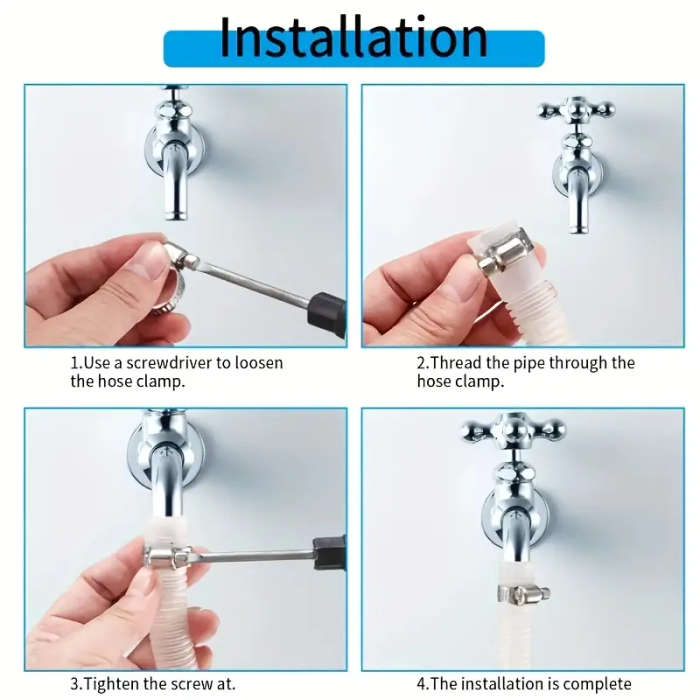 Installation

1.Use a screwdriver to loosen the hose clamp.

2.Thread the pipe through the hose clamp.

3.Tighten the screw at.

4.The installation is complete