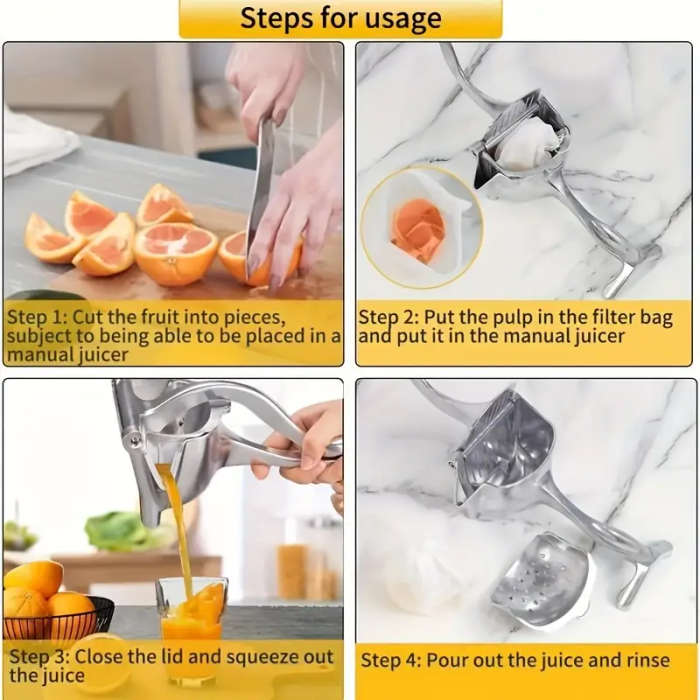 Steps for usage

Step 1: Cut the fruit into pieces, subject to being able to be placed in a manual juicer

Step 2: Put the pulp in the filter bag and put it in the manual juicer

Step 3: Close the lid and squeeze out the juice

Step 4: Pour out the juice and rinse