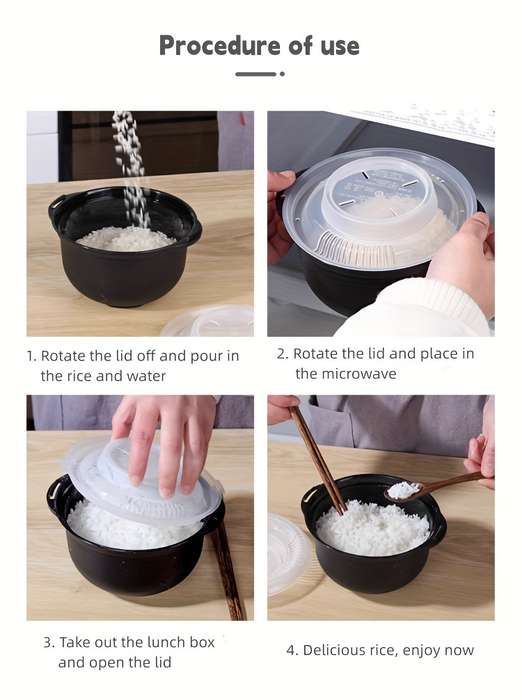 Procedure of use

1. Rotate the lid off and pour in the rice and water

2. Rotate the lid and place in the microwave

3. Take out the lunch box and open the lid

4. Delicious rice, enjoy now