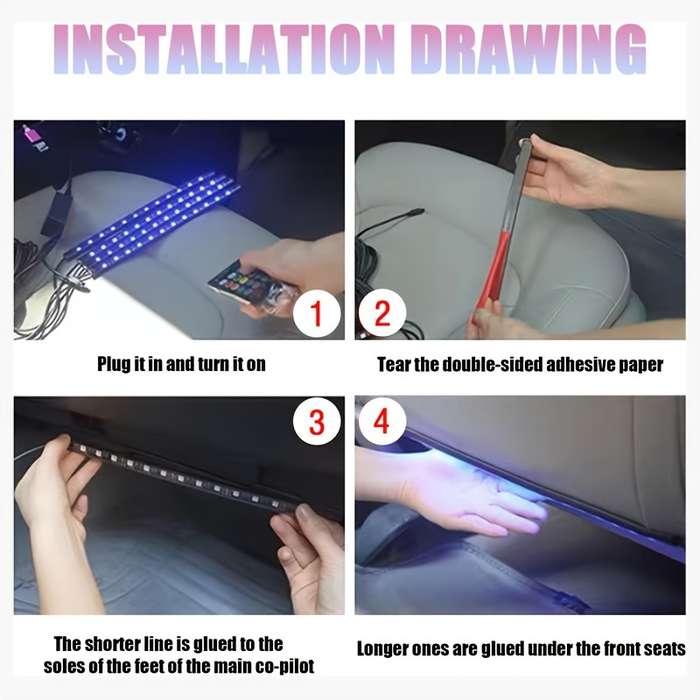 INSTALLATION DRAWING

1

Plug it in and turn it on

2

Tear the double-sided adhesive paper

3

The shorter line is glued to the soles of the feet of the main co-pilot

4

Longer ones are glued under the front seats