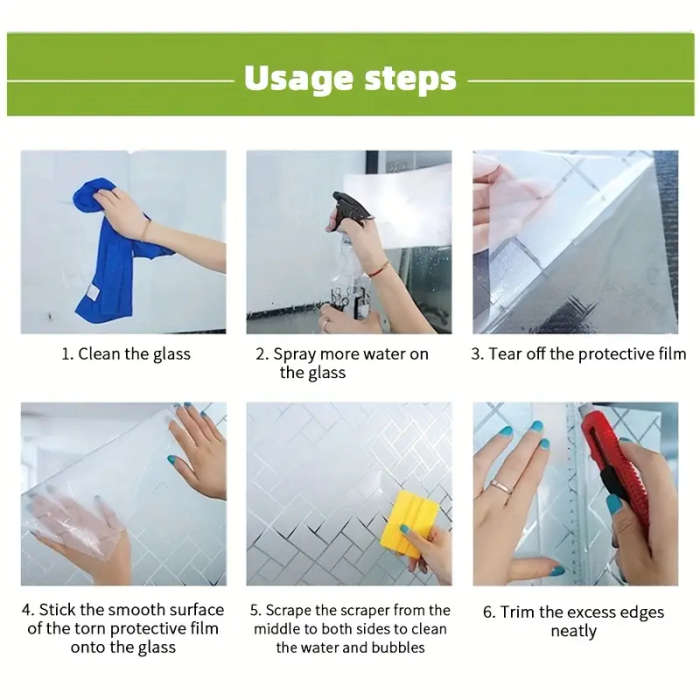 Usage steps

1. Clean the glass

2. Spray more water on the glass

3. Tear off the protective film

4. Stick the smooth surface of the torn protective film onto the glass

5. Scrape the scraper from the middle to both sides to clean the water and bubbles

6. Trim the excess edges neatly