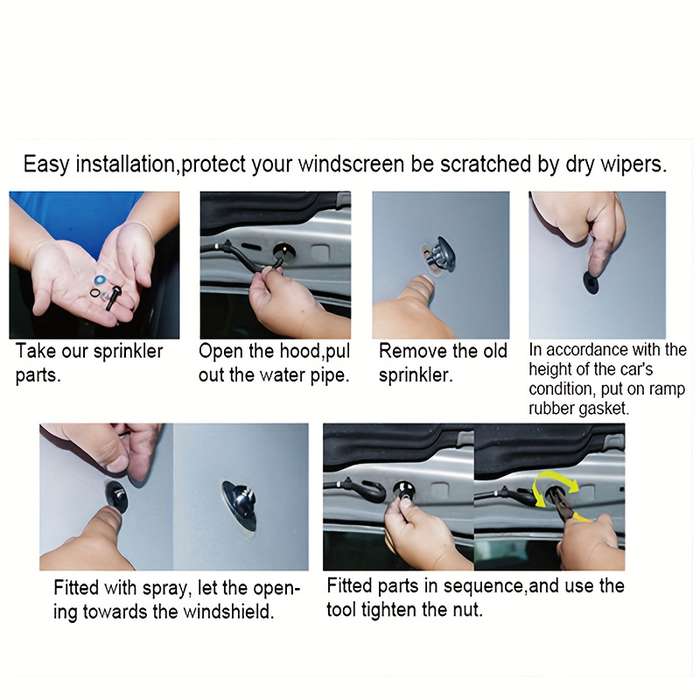 Easy installation,protect your windscreen be scratched by dry wipers.

Take our sprinkler parts.

Open the hood,pul out the water pipe.

Remove the old sprinkler.

In accordance with the height of the car's condition, put on ramp rubber gasket.

Fitted with spray, let the opening towards the windshield.

Fitted parts in sequence,and use the tool tighten the nut.