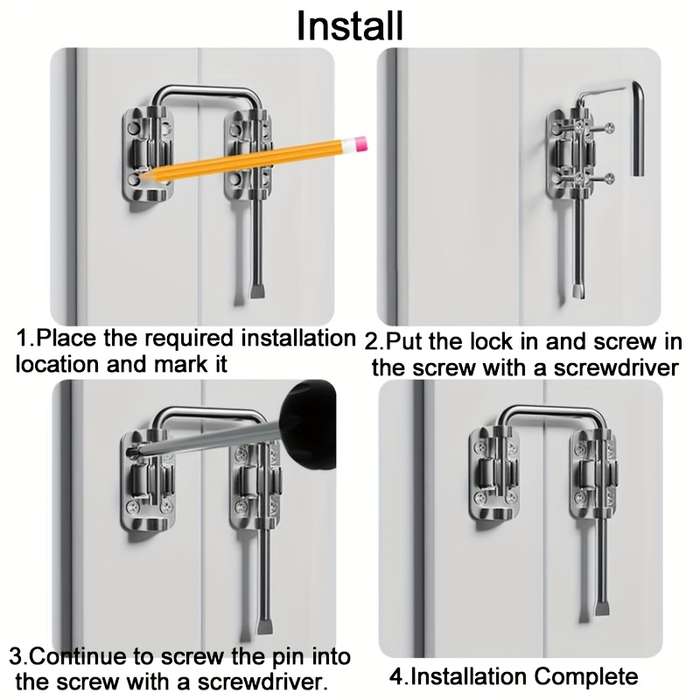 Install

1.Place the required installation location and mark it

2.Put the lock in and screw in the screw with a screwdriver

3.Continue to screw the pin into the screw with a screwdriver.

4.Installation Complete