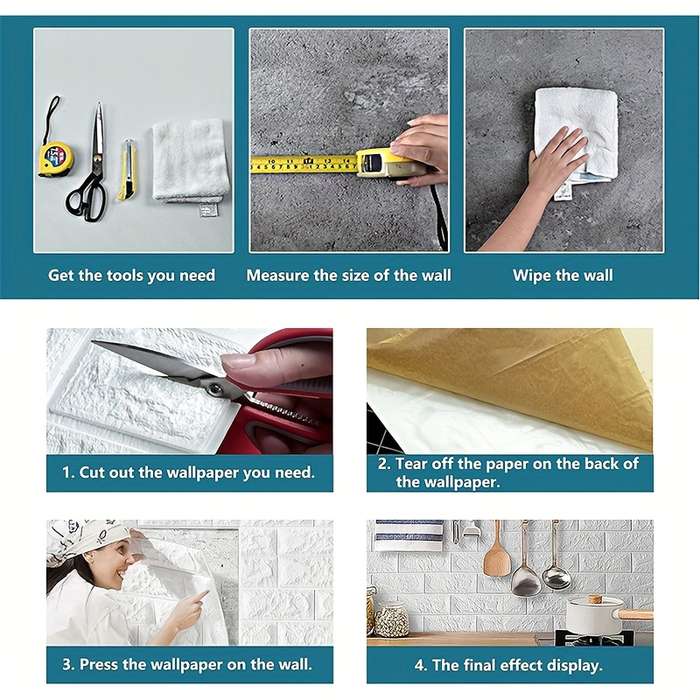 Get the tools you need

Measure the size of the wall

Wipe the wall

1. Cut out the wallpaper you need.

2. Tear off the paper on the back of the wallpaper.

3. Press the wallpaper on the wall.

4. The final effect display.