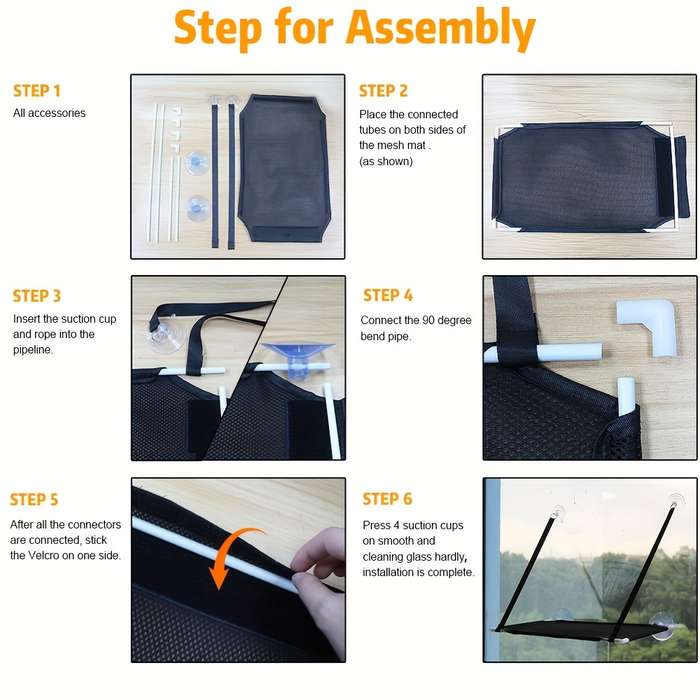 Step for Assembly

STEP 1
All accessories

STEP 2
Place the connected tubes on both sides of the mesh mat .
(as shown)

STEP 3
Insert the suction cup and rope into the pipeline.

STEP 4
Connect the 90 degree bend pipe.

STEP 5
After all the connectors are connected, stick the Velcro on one side.

STEP 6
Press 4 suction cups on smooth and cleaning glass hardly, installation is complete.