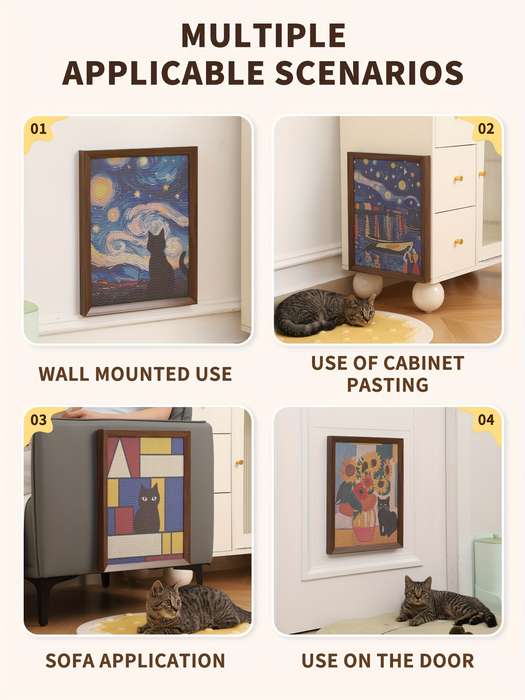 MULTIPLE APPLICABLE SCENARIOS

01

WALL MOUNTED USE

02

USE OF CABINET PASTING

03

SOFA APPLICATION

04

USE ON THE DOOR