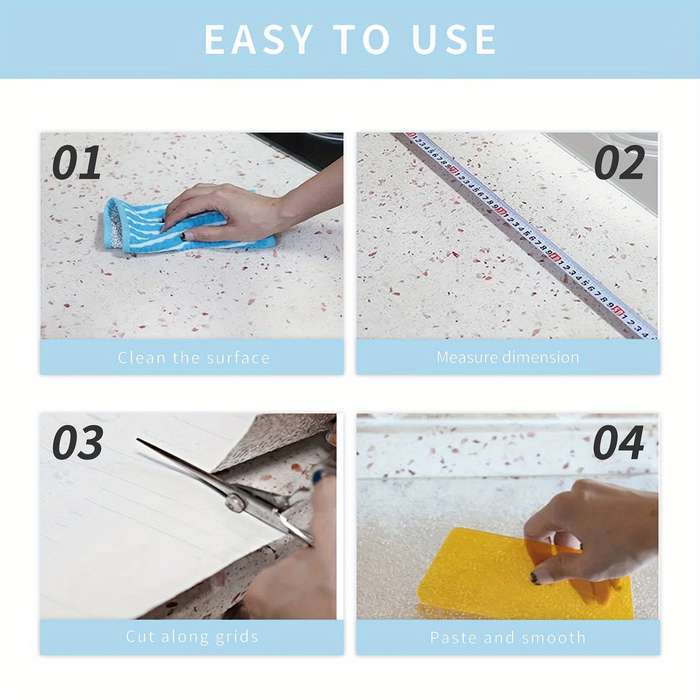 EASY TO USE

01

Clean the surface

02

Measure dimension

03

Cut along grids

04

Paste and smooth