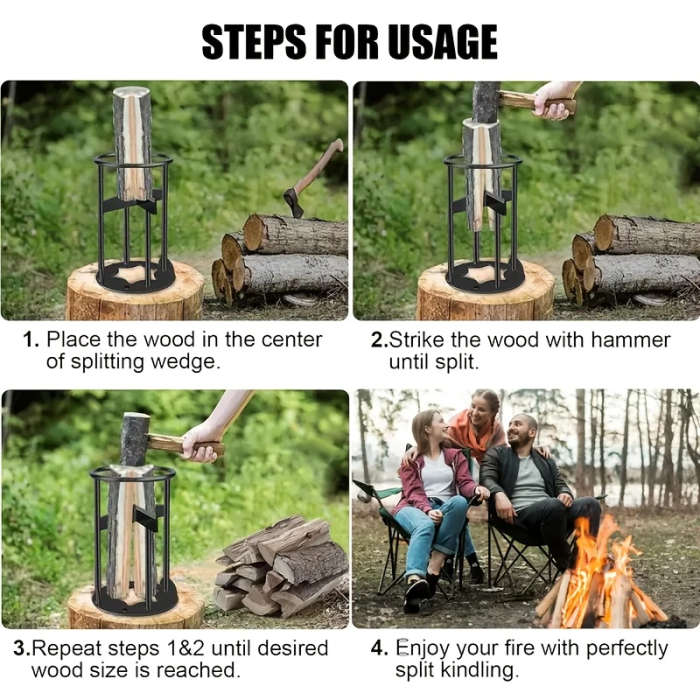 STEPS FOR USAGE

1. Place the wood in the center of splitting wedge.

2.Strike the wood with hammer until split.

3.Repeat steps 1&2 until desired wood size is reached.

4. Enjoy your fire with perfectly split kindling.