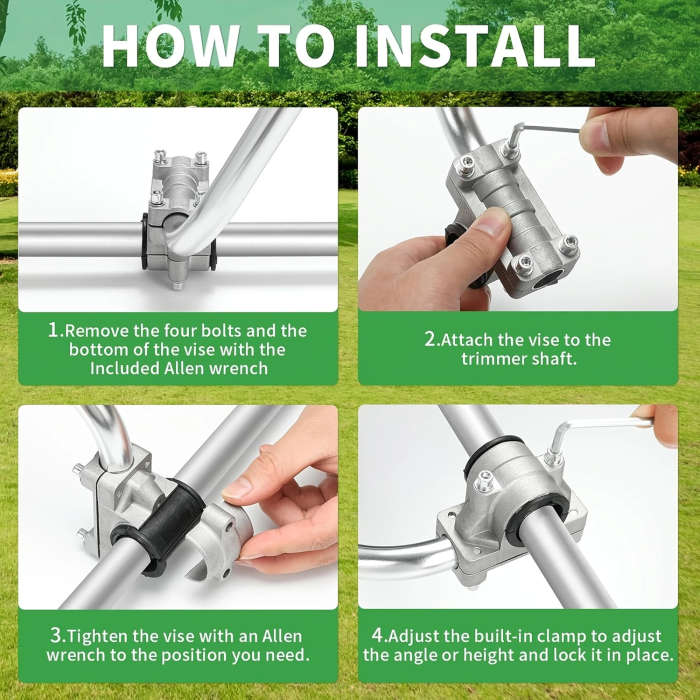 HOW TO INSTALL

1.Remove the four bolts and the bottom of the vise with the Included Allen wrench

2.Attach the vise to the trimmer shaft.

3.Tighten the vise with an Allen wrench to the position you need.

4.Adjust the built-in clamp to adjust the angle or height and lock it in place.