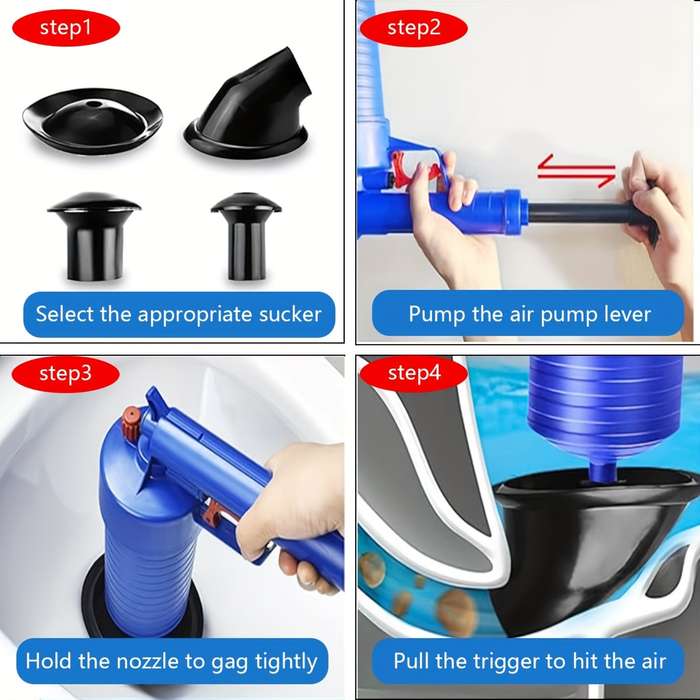 step1

Select the appropriate sucker

step2

Pump the air pump lever

step3

Hold the nozzle to gag tightly

step4

Pull the trigger to hit the air