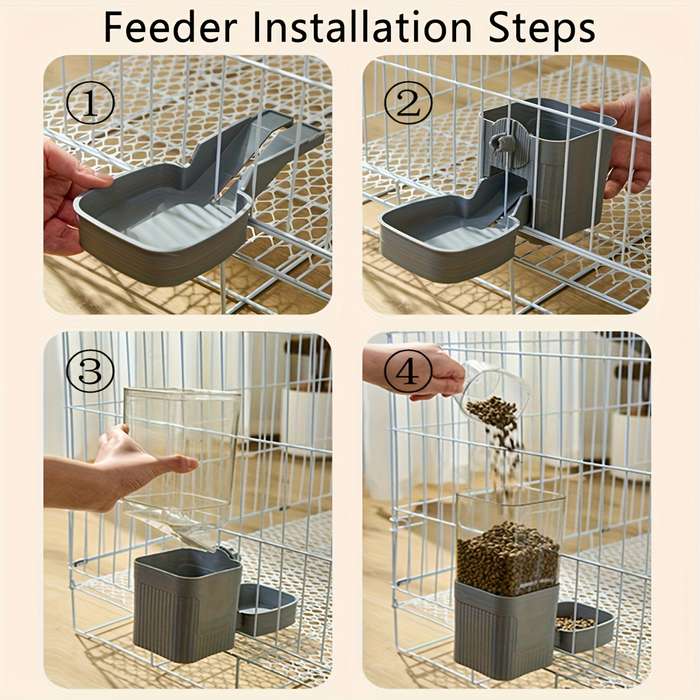 Feeder Installation Steps

①

②

③

④