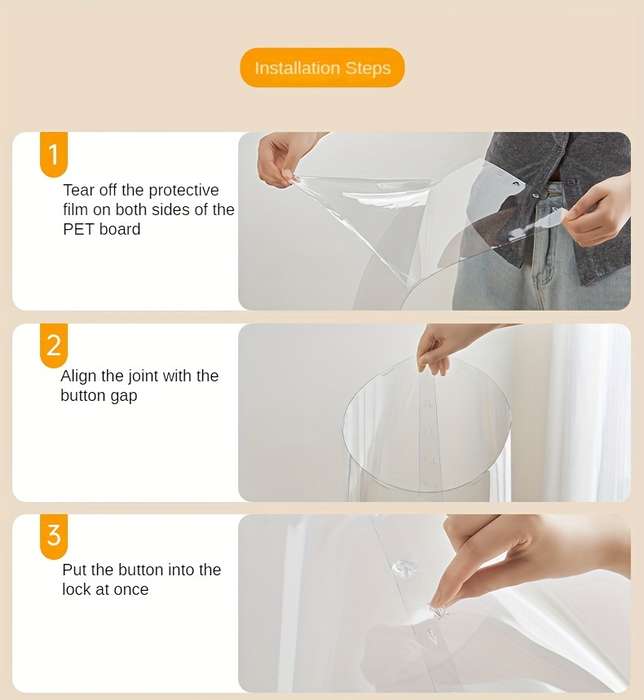 Installation Steps

1

Tear off the protective film on both sides of the PET board

2

Align the joint with the button gap

3

Put the button into the lock at once