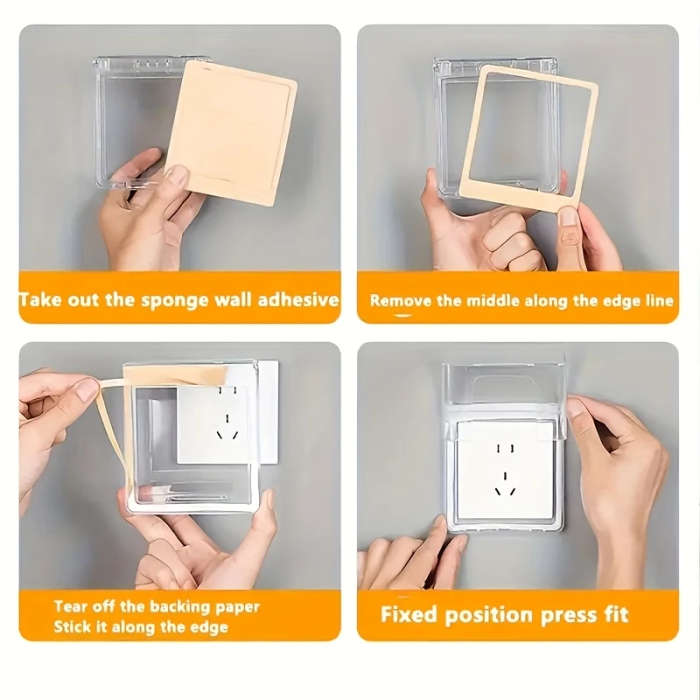 Take out the sponge wall adhesive

Remove the middle along the edge line

Tear off the backing paper
Stick it along the edge

Fixed position press fit