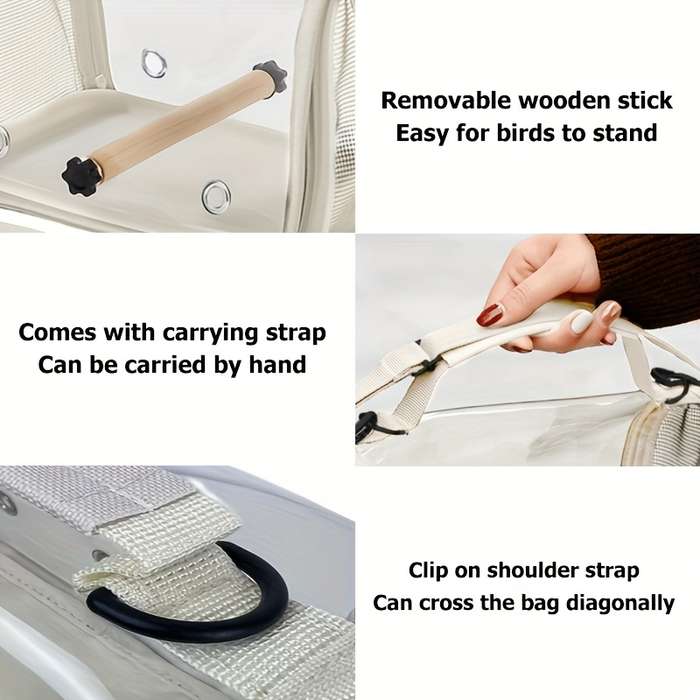 Removable wooden stick
Easy for birds to stand

Comes with carrying strap
Can be carried by hand

Clip on shoulder strap
Can cross the bag diagonally