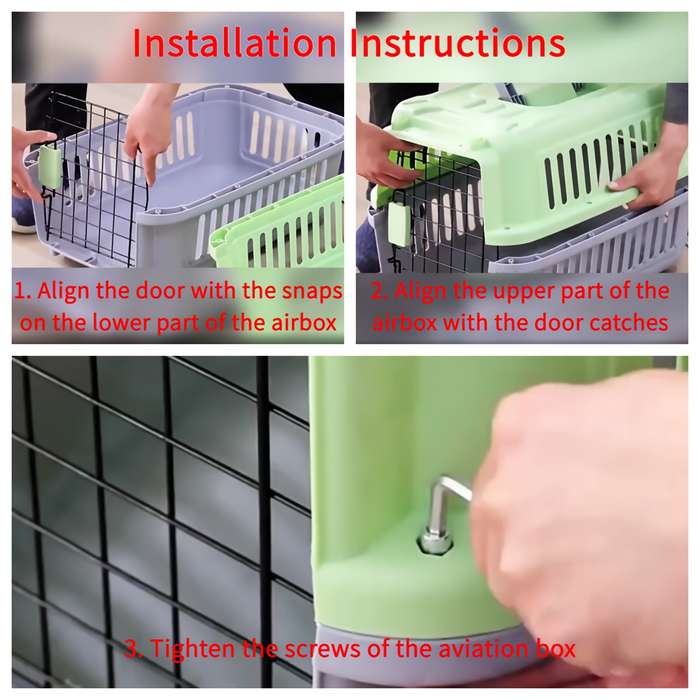 Installation Instructions

1. Align the door with the snaps on the lower part of the airbox

2. Align the upper part of the airbox with the door catches

3. Tighten the screws of the aviation box