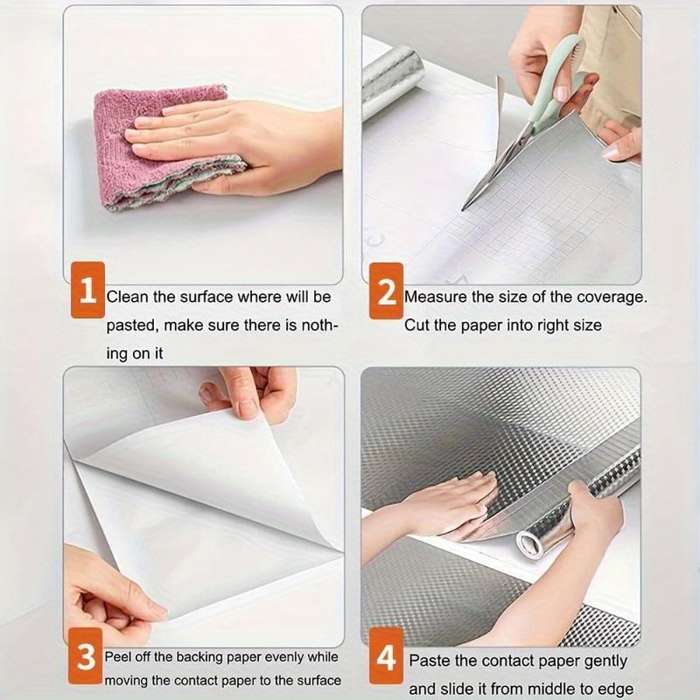 1 Clean the surface where will be pasted, make sure there is nothing on it

2 Measure the size of the coverage. Cut the paper into right size

3 Peel off the backing paper evenly while moving the contact paper to the surface

4 Paste the contact paper gently and slide it from middle to edge