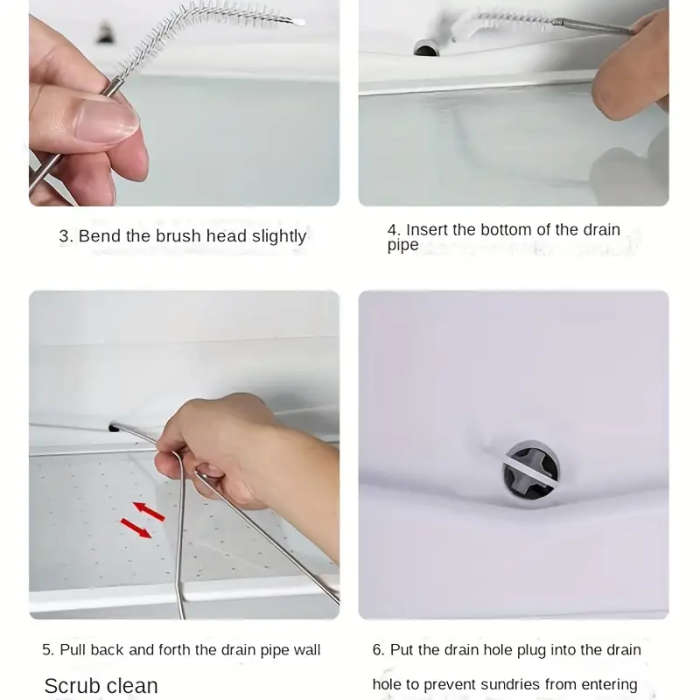 3. Bend the brush head slightly

4. Insert the bottom of the drain pipe

5. Pull back and forth the drain pipe wall

Scrub clean

6. Put the drain hole plug into the drain hole to prevent sundries from entering