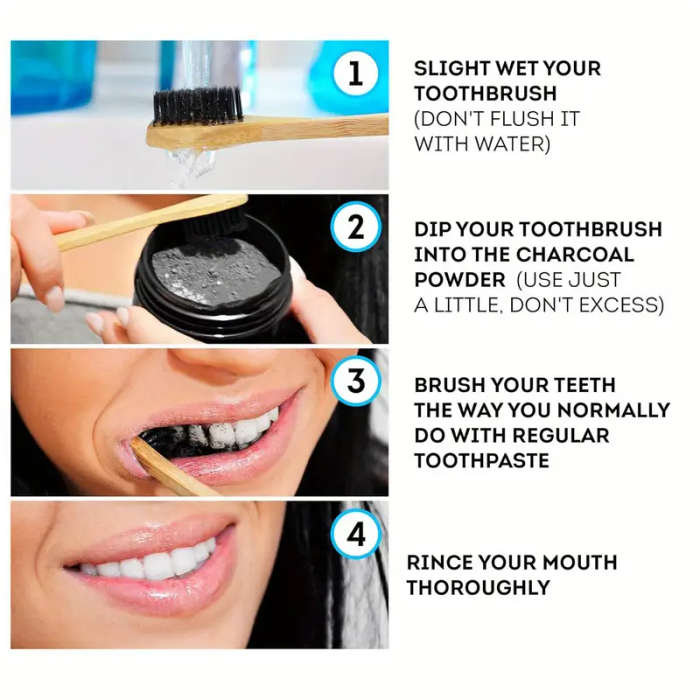 1

SLIGHT WET YOUR TOOTHBRUSH (DON'T FLUSH IT WITH WATER)

2

DIP YOUR TOOTHBRUSH INTO THE CHARCOAL POWDER (USE JUST A LITTLE, DON'T EXCESS)

3

BRUSH YOUR TEETH THE WAY YOU NORMALLY DO WITH REGULAR TOOTHPASTE

4

RINCE YOUR MOUTH THOROUGHLY