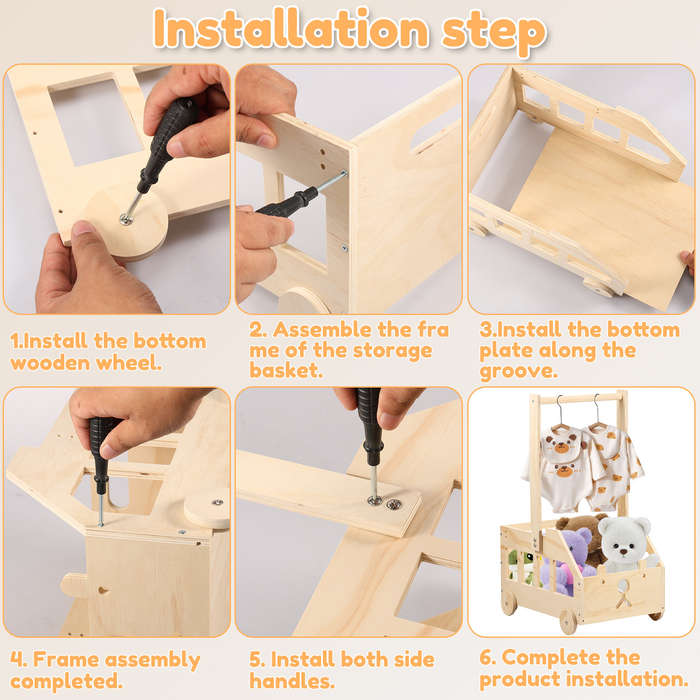 Installation step

1.Install the bottom wooden wheel.

2. Assemble the fra me of the storage basket.

3.Install the bottom plate along the groove.

4. Frame assembly completed.

5. Install both side handles.

6. Complete the product installation.