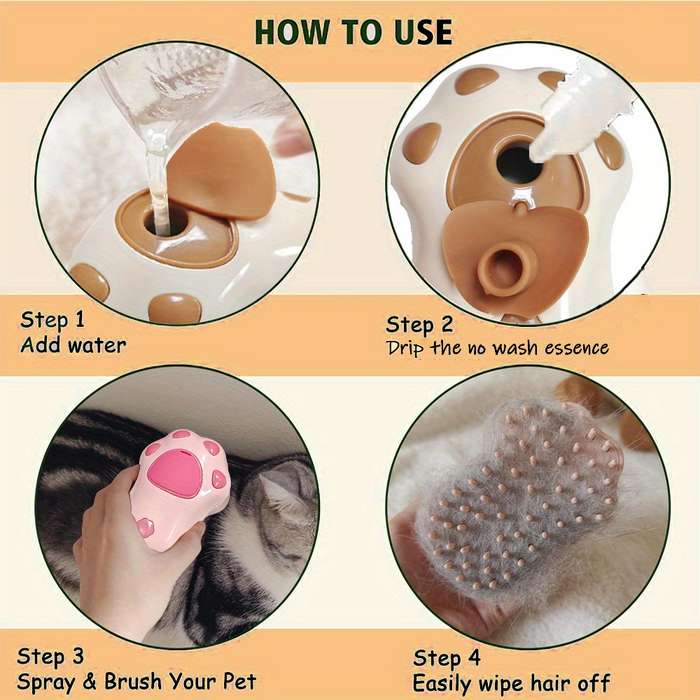 HOW TO USE

Step 1
Add water

Step 2
Drip the no wash essence

Step 3
Spray & Brush Your Pet

Step 4
Easily wipe hair off