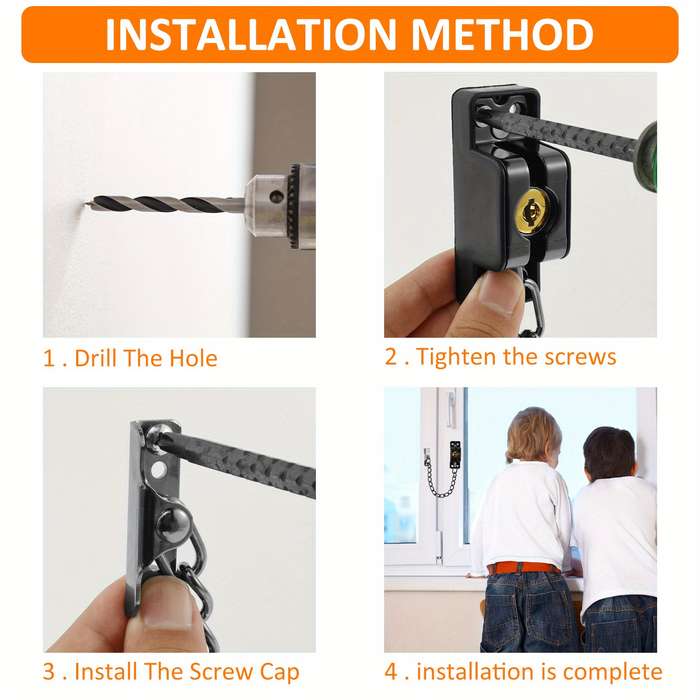 INSTALLATION METHOD

1 . Drill The Hole

2 . Tighten the screws

3 . Install The Screw Cap

4 . installation is complete