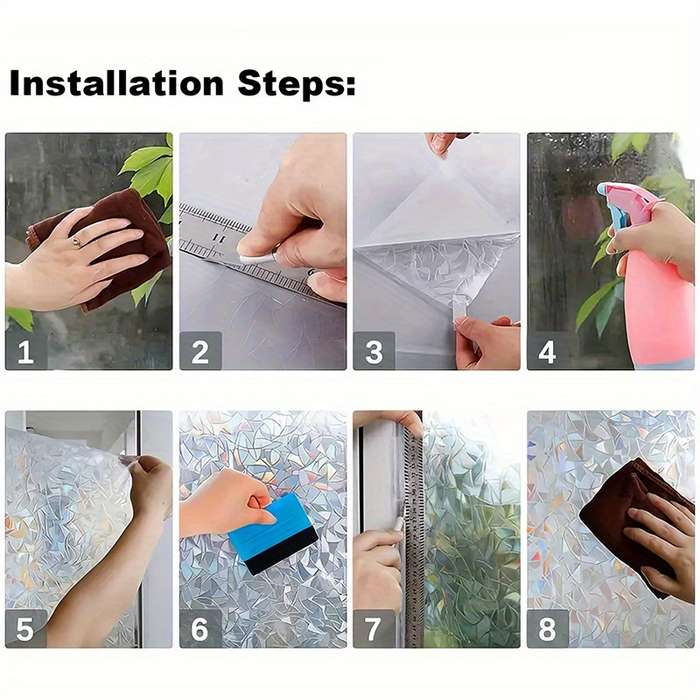 Installation Steps:

1

2

3

4

5

6

7

8