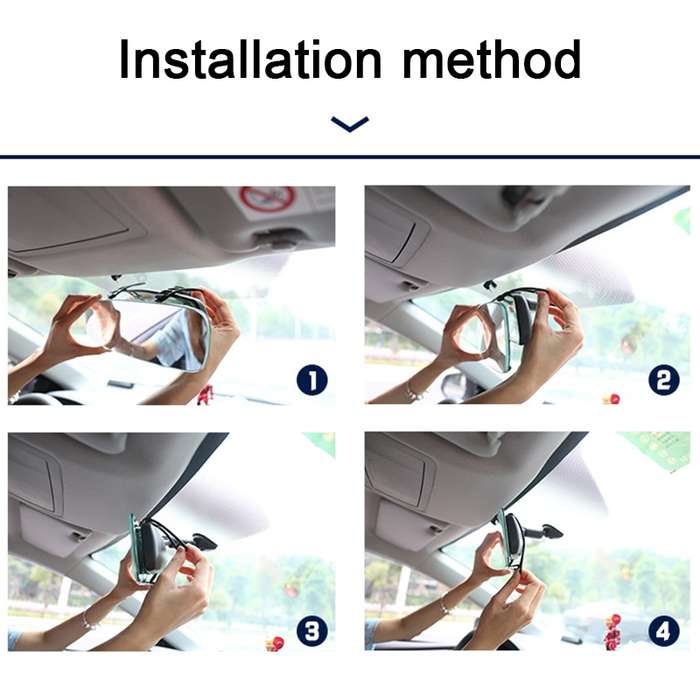 Installation method

1

2

3

4