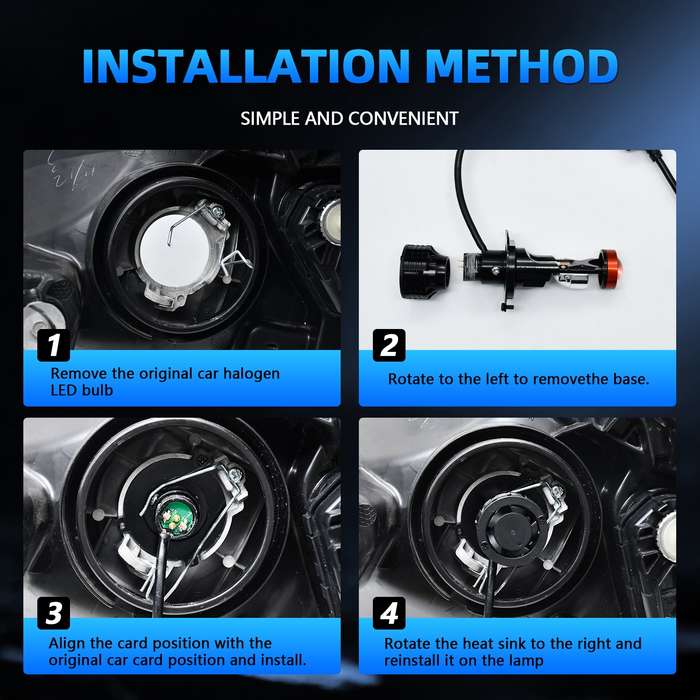 INSTALLATION METHOD

SIMPLE AND CONVENIENT

1
Remove the original car halogen LED bulb

2
Rotate to the left to removethe base.

3
Align the card position with the original car card position and install.

4
Rotate the heat sink to the right and reinstall it on the lamp