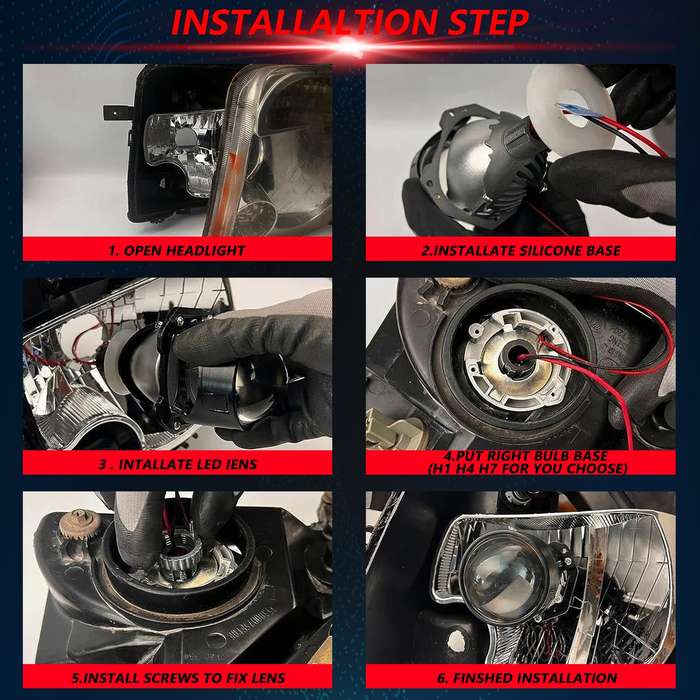 INSTALLALTION STEP

1. OPEN HEADLIGHT

2.INSTALLATE SILICONE BASE

3 . INTALLATE LED IENS

4.PUT RIGHT BULB BASE (H1 H4 H7 FOR YOU CHOOSE)

5.INSTALL SCREWS TO FIX LENS

6. FINSHED INSTALLATION